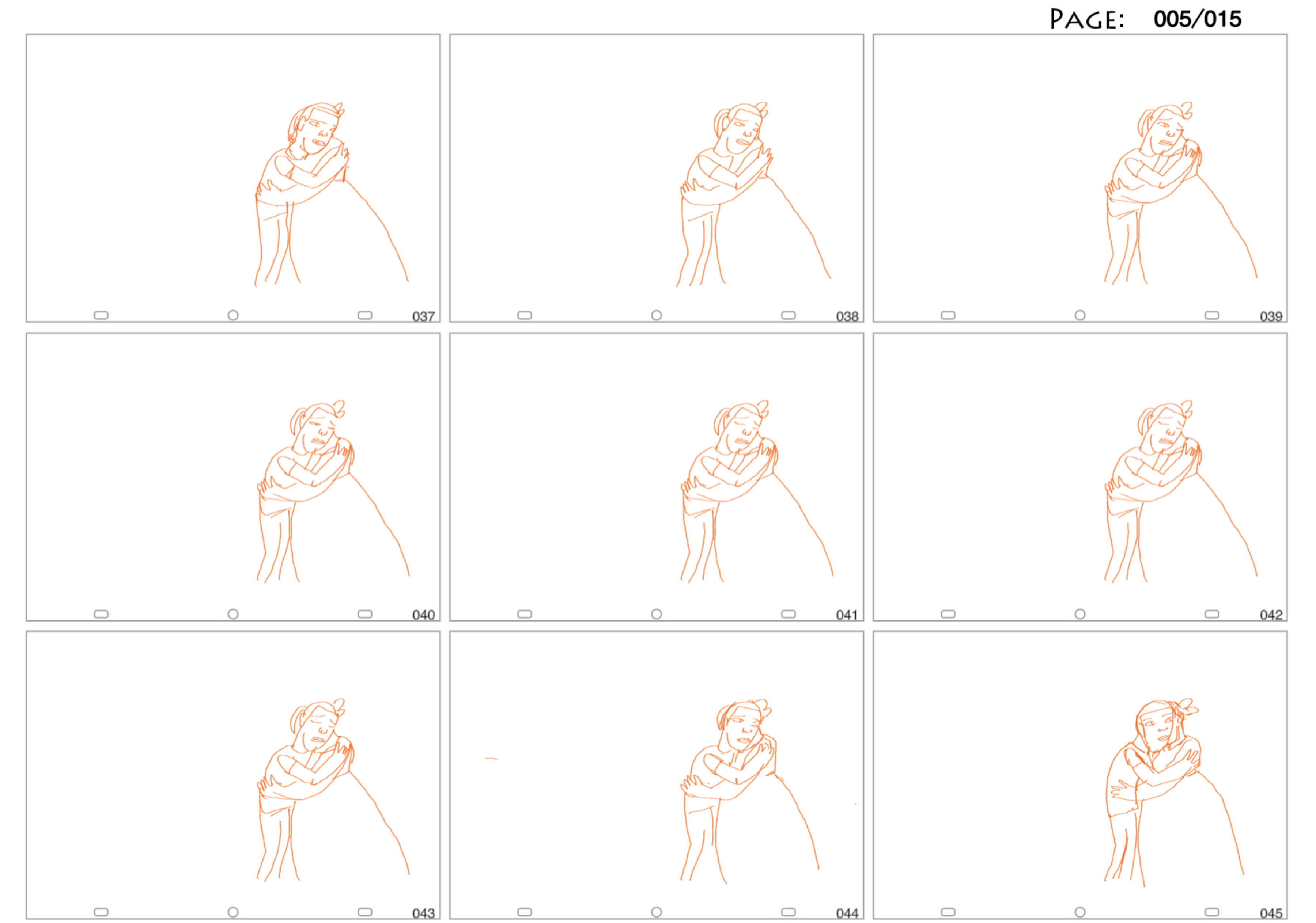 PAGE: 005/015

037

038

039

040

041

042

043

044

045