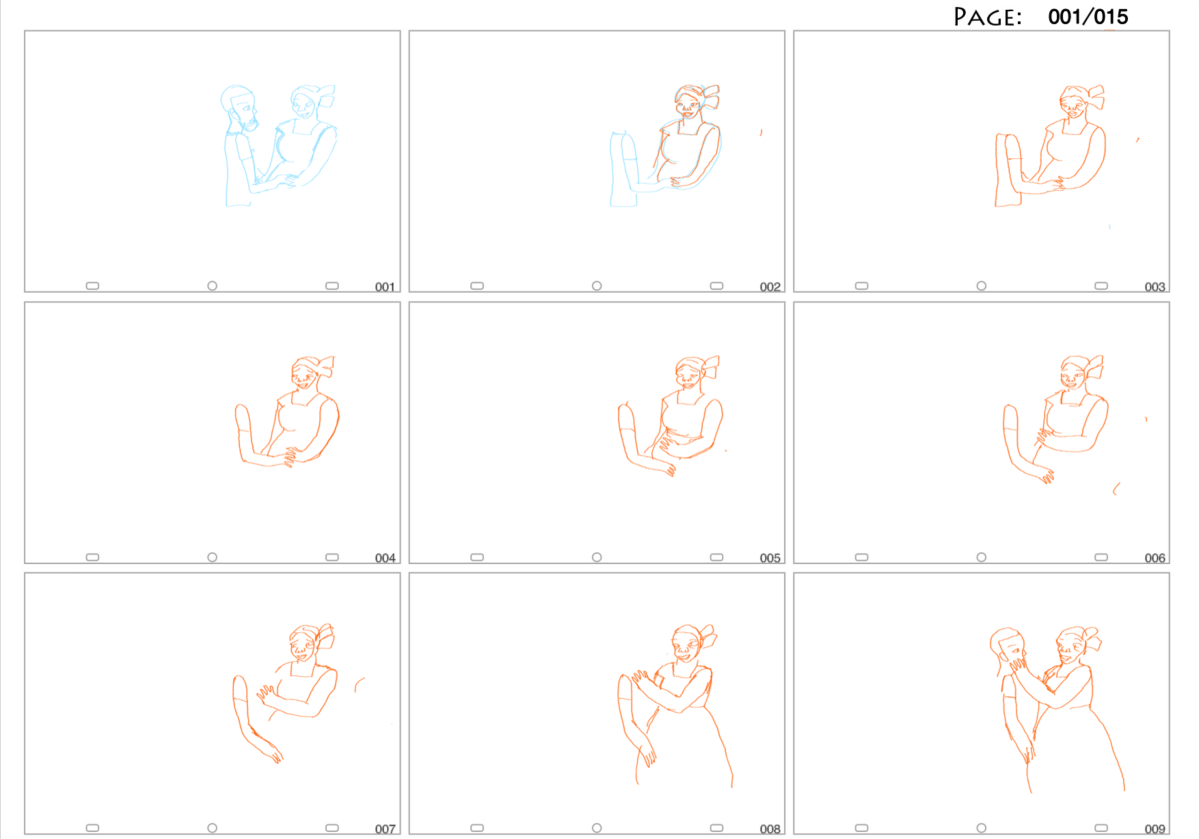 PAGE: 001/015

001

002

003

004

005

006

007

008

009